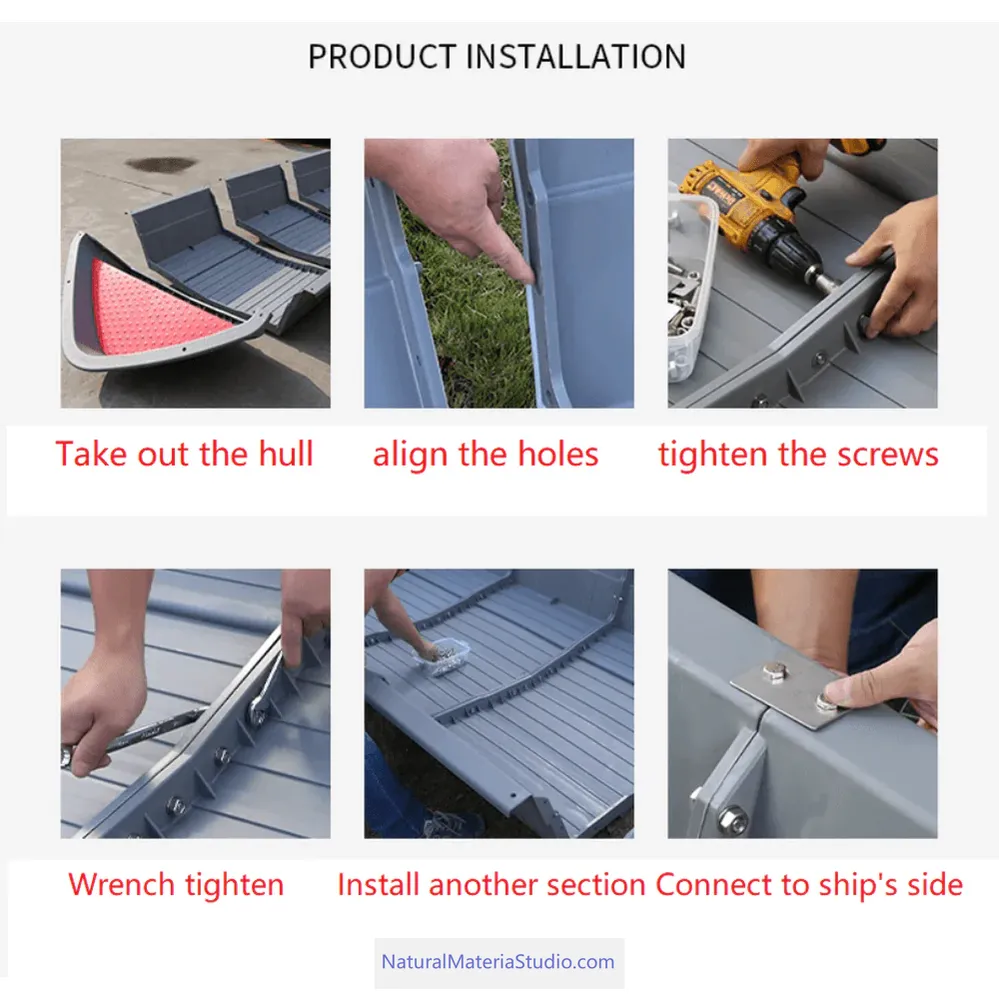 PRODUCT INSTALLATION

Take out the hull

align the holes

tighten the screws

Wrench tighten

Install another section

Connect to ship's side

NaturalMateriaStudio.com