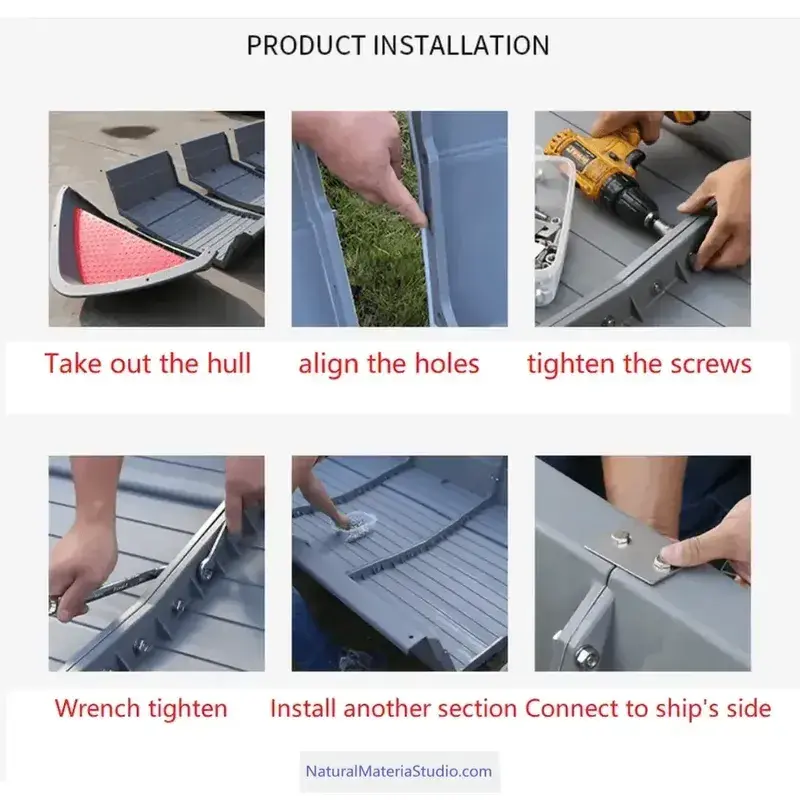 PRODUCT INSTALLATION

Take out the hull

align the holes

tighten the screws

Wrench tighten

Install another section

Connect to ship's side

NaturalMateriaStudio.com